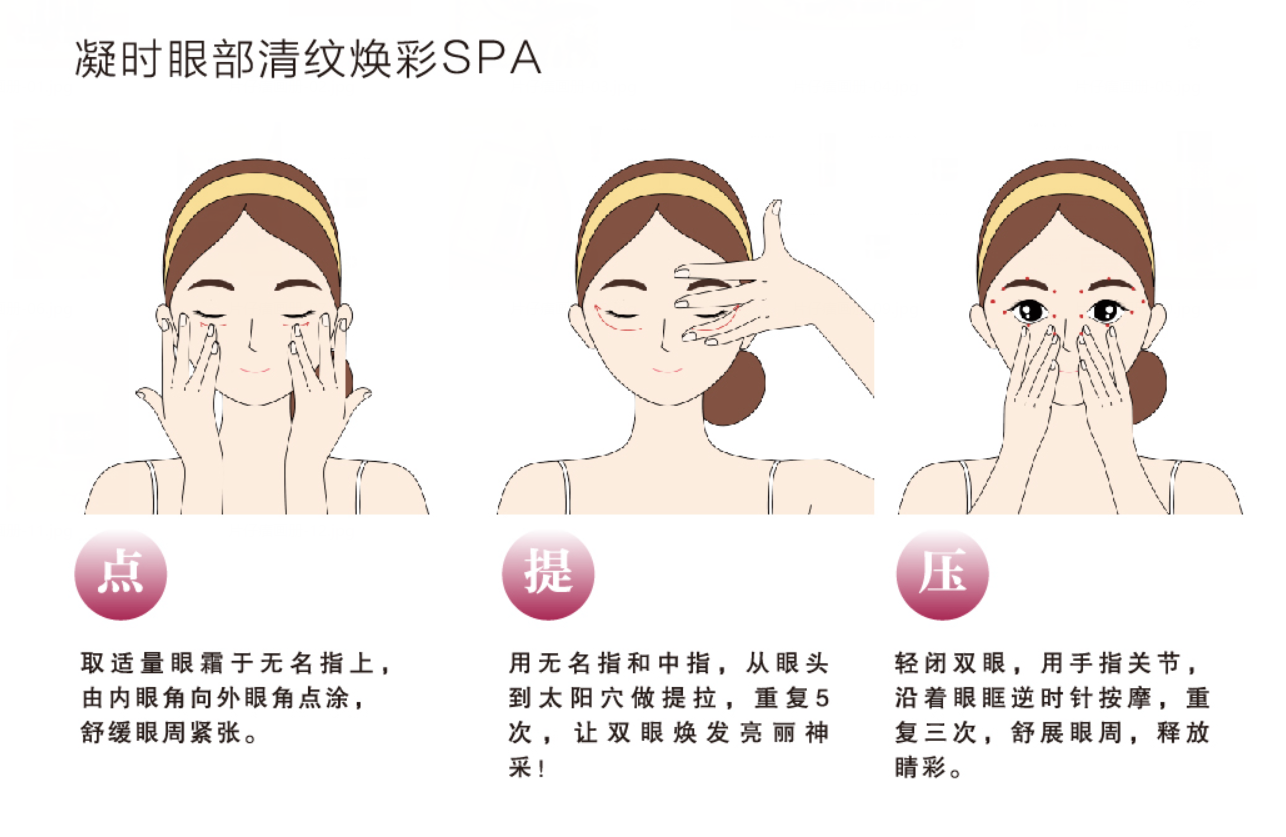 凝时眼部清纹焕彩SPA

点

取适量眼霜于无名指上，由内眼角向外眼角点涂，舒缓眼周紧张。

提

用无名指和中指，从眼头到太阳穴做提拉，重复5次，让双眼焕发亮丽神采！

压

轻闭双眼，用手指关节，沿着眼眶逆时针按摩，重复三次，舒展眼周，释放睛彩。