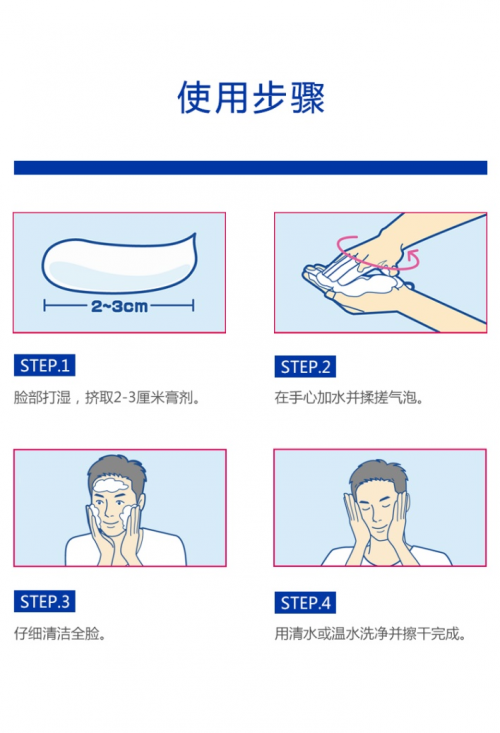 使用步骤

2~3cm

STEP.1

脸部打湿，挤取2-3厘米膏剂。

STEP.2

在手心加水并揉搓气泡。

STEP.3

仔细清洁全脸。

STEP.4

用清水或温水洗净并擦干完成。