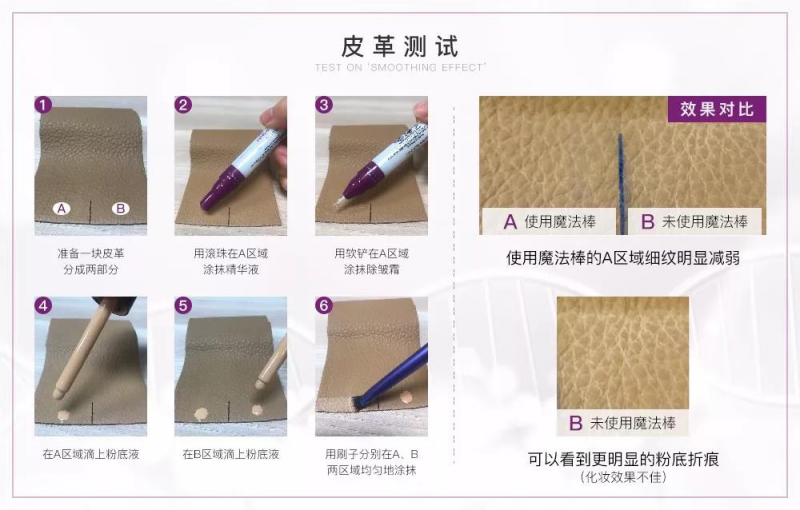 皮革测试
TEST ON 'SMOOTHING EFFECT'

1
A B
准备一块皮革
分成两部分

2
用滚珠在A区域
涂抹精华液

3
用软铲在A区域
涂抹除皱霜

4
在A区域滴上粉底液

5
在B区域滴上粉底液

6
用刷子分别在A、B
两区域均匀地涂抹

效果对比
A 使用魔法棒
B 未使用魔法棒
使用魔法棒的A区域细纹明显减弱

B 未使用魔法棒
可以看到更明显的粉底折痕
（化妆效果不佳）