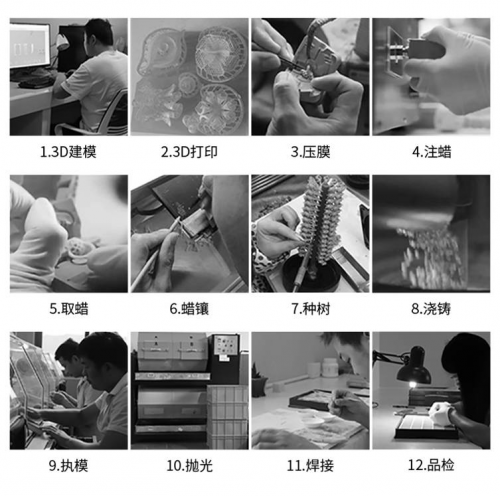 1.3D建模

2.3D打印

3.压膜

4.注蜡

5.取蜡

6.蜡镶

7.种树

8.浇铸

9.执模

10.抛光

11.焊接

12.品检