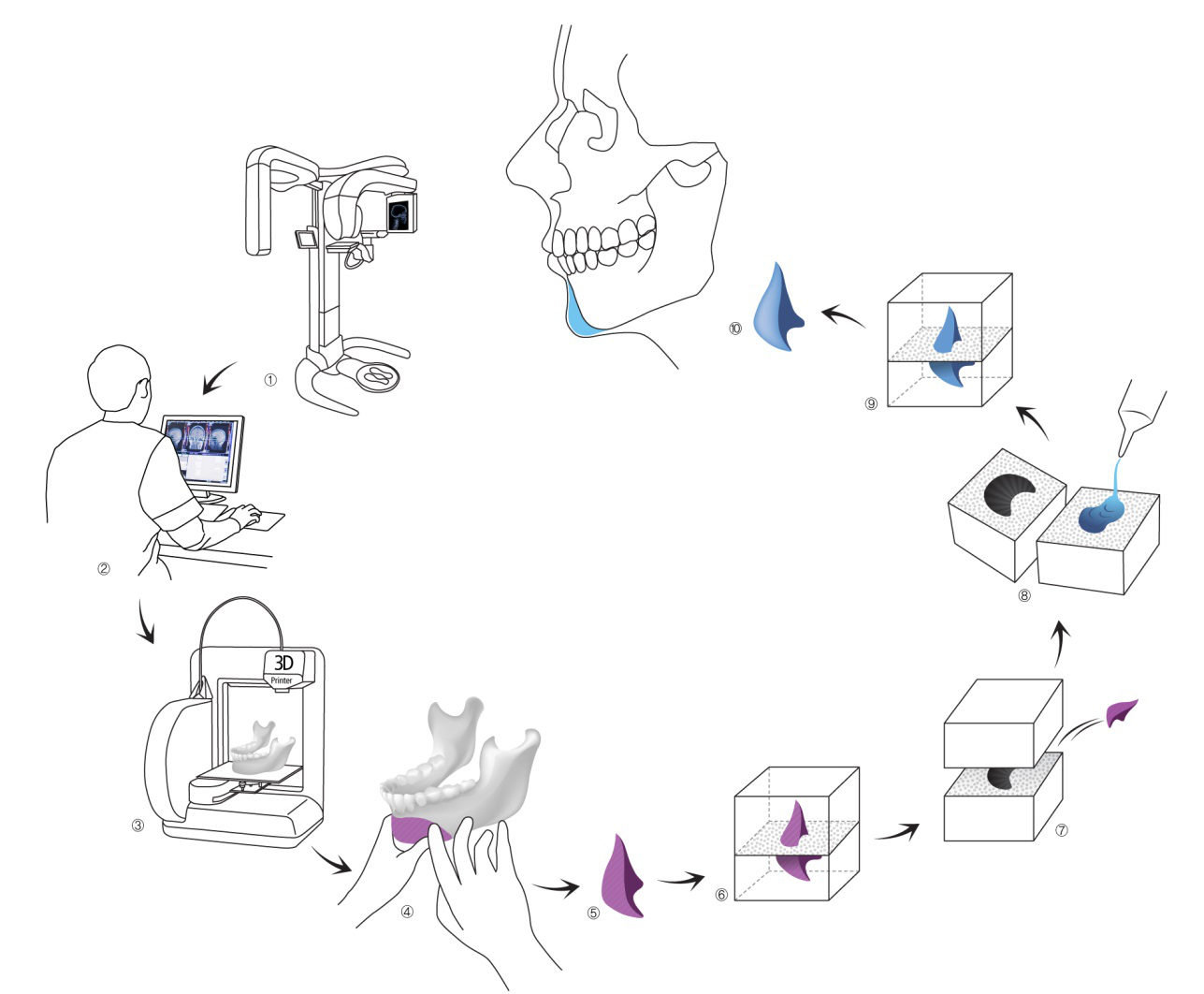 ①

②

3D
Printer

③

④

⑤

⑥

⑦

⑧

⑨

⑩