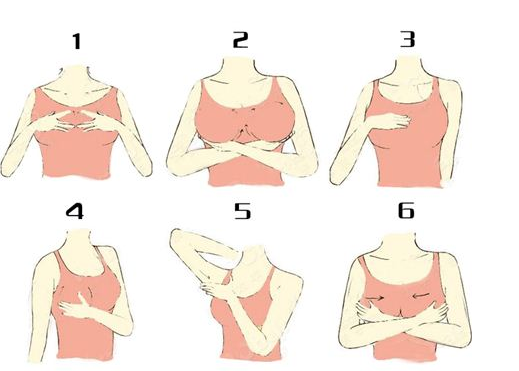 1
2
3
4
5
6