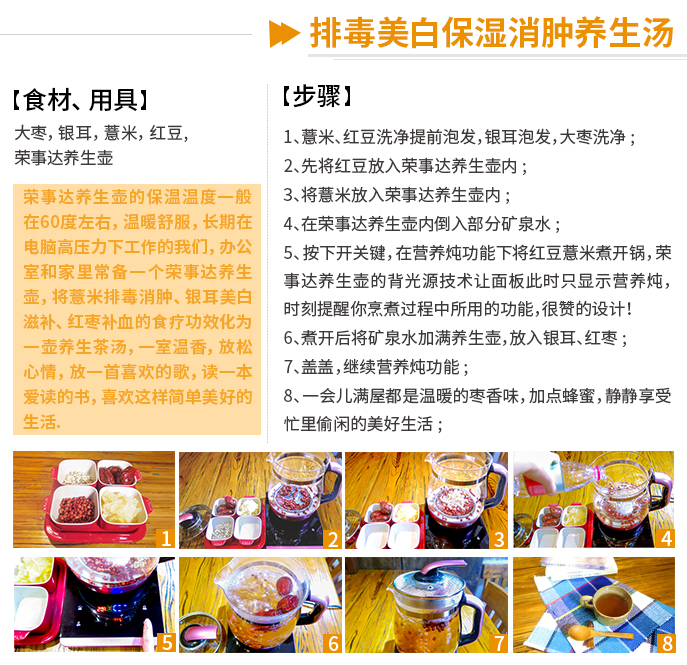 排毒美白保湿消肿养生汤

【食材、用具】

大枣，银耳，薏米，红豆，荣事达养生壶

荣事达养生壶的保温温度一般在60度左右，温暖舒服，长期在电脑高压力下工作的我们，办公室和家里常备一个荣事达养生壶，将薏米排毒消肿、银耳美白滋补、红枣补血的食疗功效化为一壶养生茶汤，一室温香，放松心情，放一首喜欢的歌，读一本爱读的书，喜欢这样简单美好的生活.

【步骤】

1、薏米、红豆洗净提前泡发，银耳泡发，大枣洗净；

2、先将红豆放入荣事达养生壶内；

3、将薏米放入荣事达养生壶内；

4、在荣事达养生壶内倒入部分矿泉水；

5、按下开关键，在营养炖功能下将红豆薏米煮开锅，荣事达养生壶的背光源技术让面板此时只显示营养炖，时刻提醒你烹煮过程中所用的功能，很赞的设计！

6、煮开后将矿泉水加满养生壶，放入银耳、红枣；

7、盖盖，继续营养炖功能；

8、一会儿满屋都是温暖的枣香味，加点蜂蜜，静静享受忙里偷闲的美好生活；

1

2

3

4

5

6

7

8